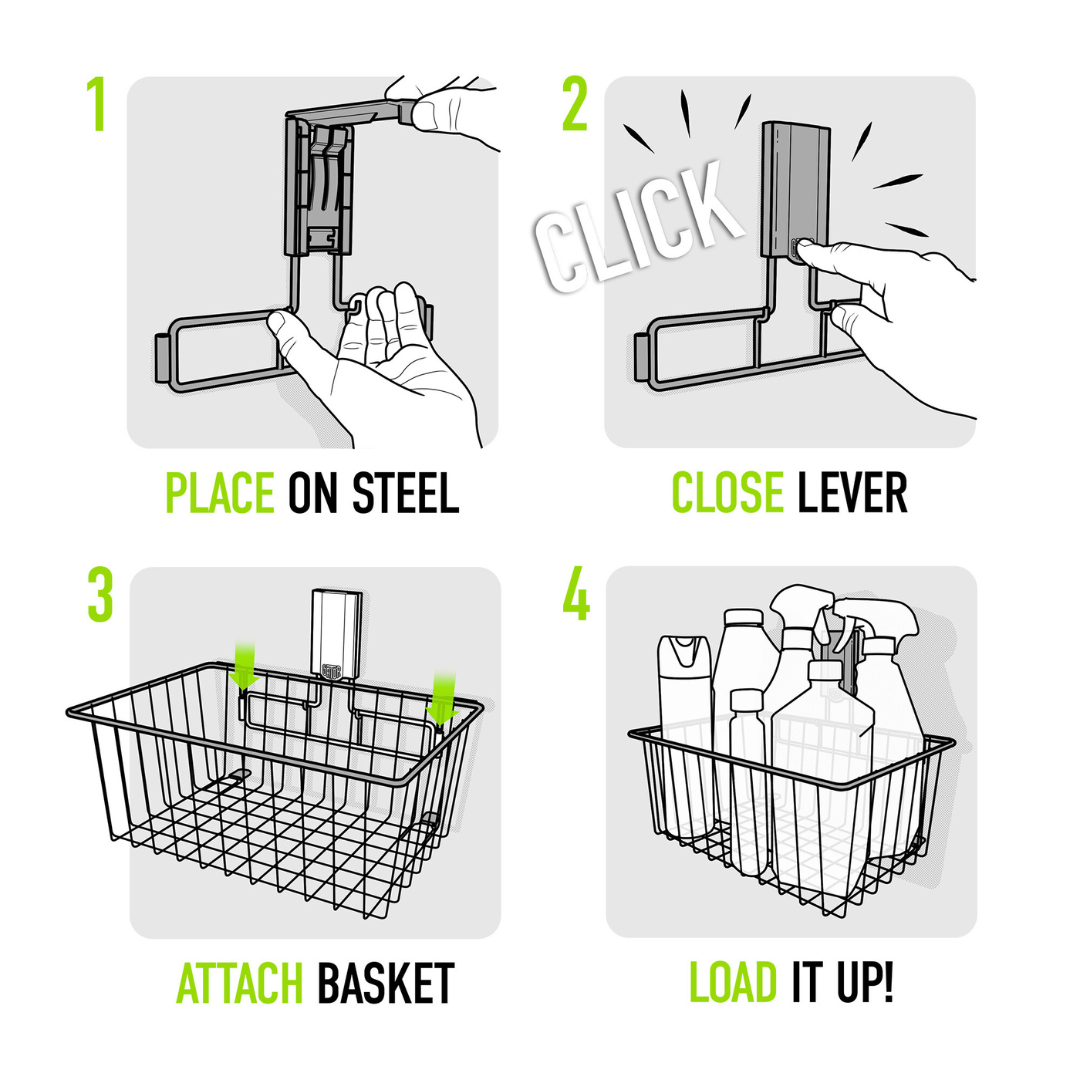 1

PLACE ON STEEL

2

CLICK

CLOSE LEVER

3

ATTACH BASKET

4

LOAD IT UP!