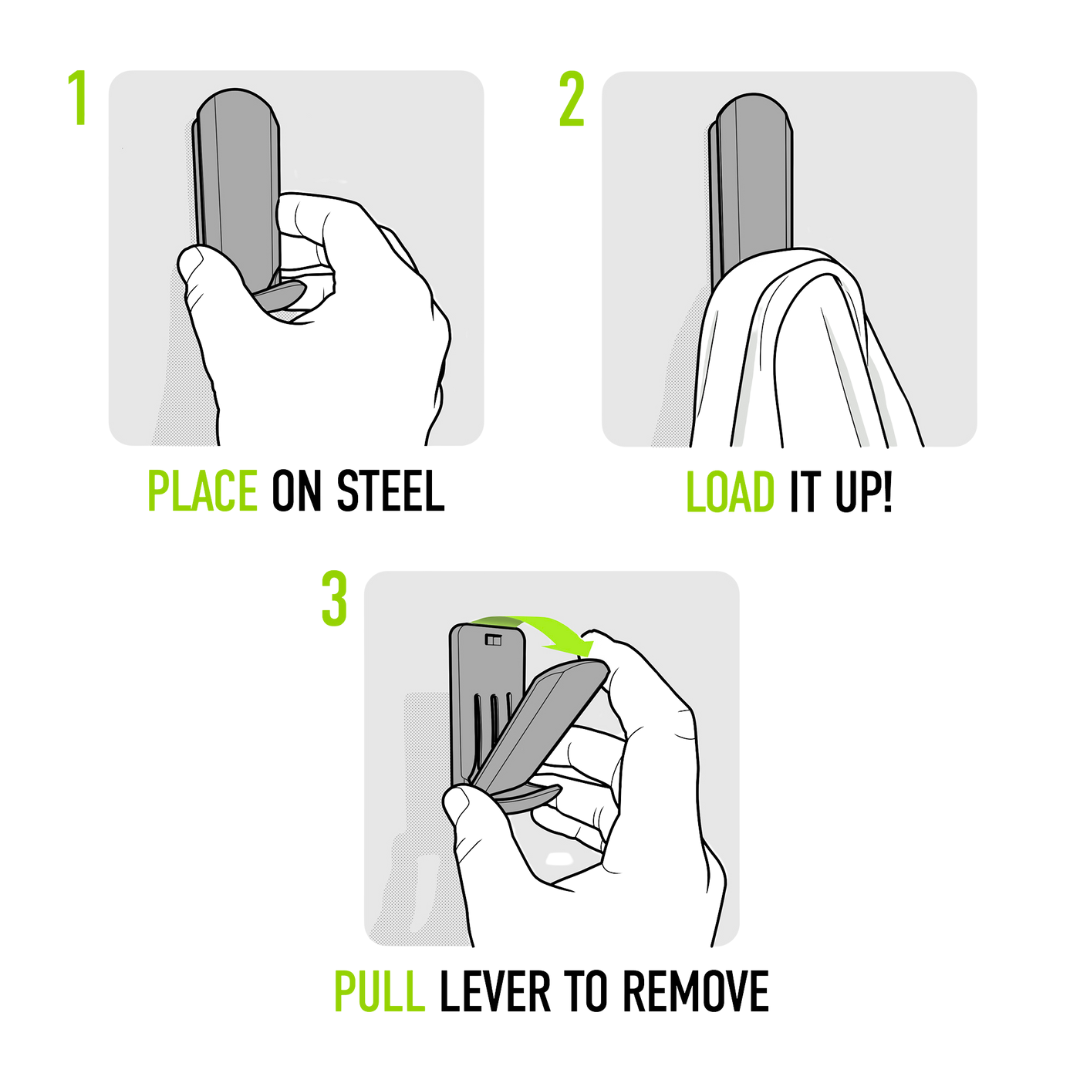 1

PLACE ON STEEL

2

LOAD IT UP!

3

PULL LEVER TO REMOVE