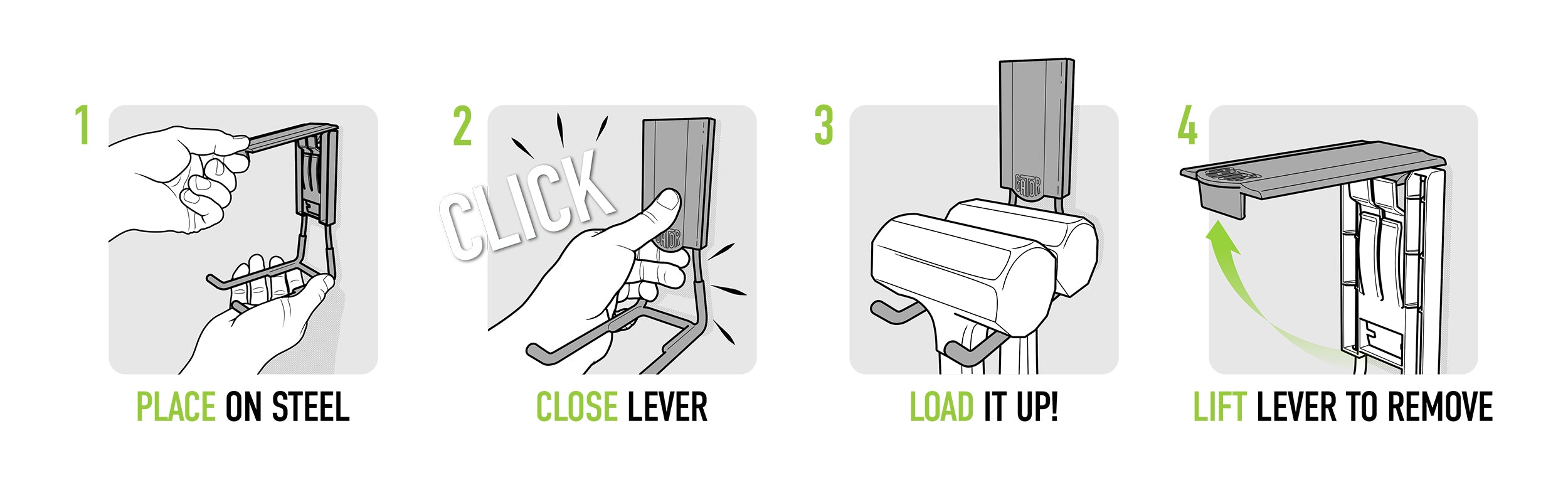 1

PLACE ON STEEL

2

CLICK

GATOR

CLOSE LEVER

3

GATOR

LOAD IT UP!

4

LIFT LEVER TO REMOVE