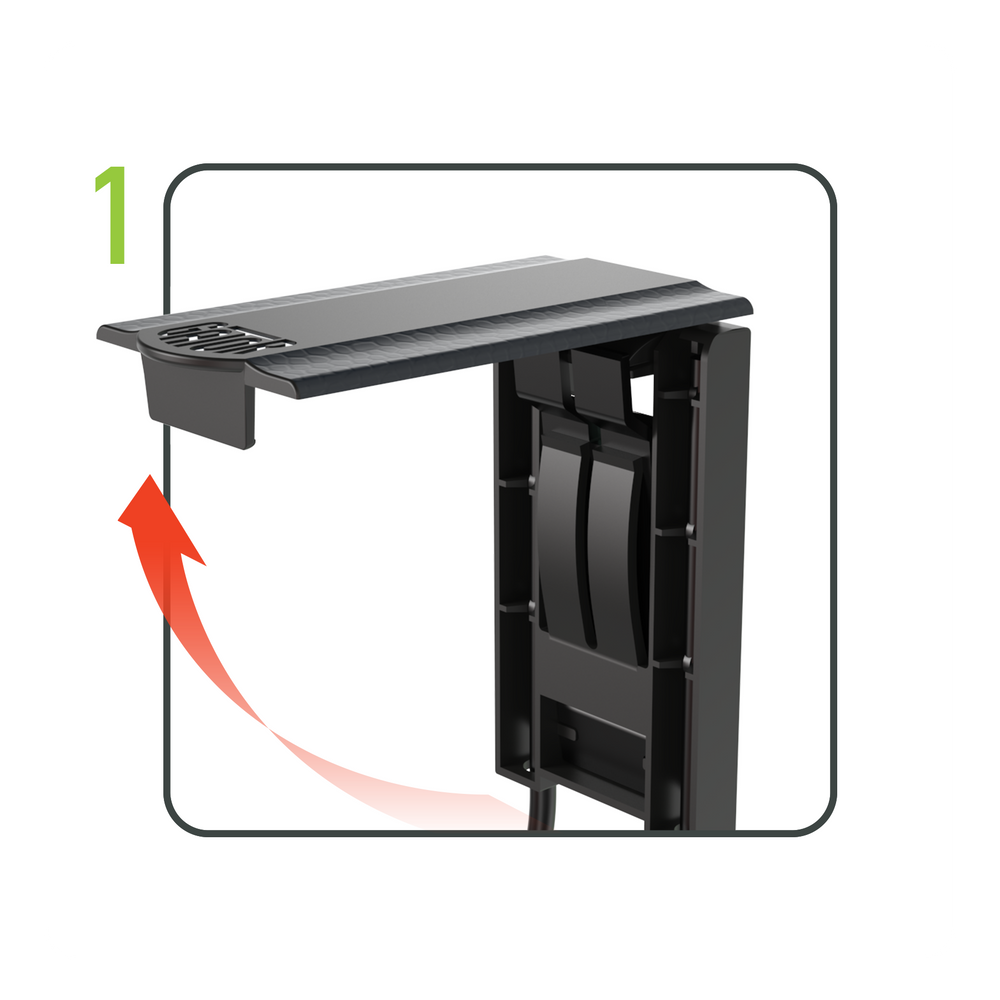 1