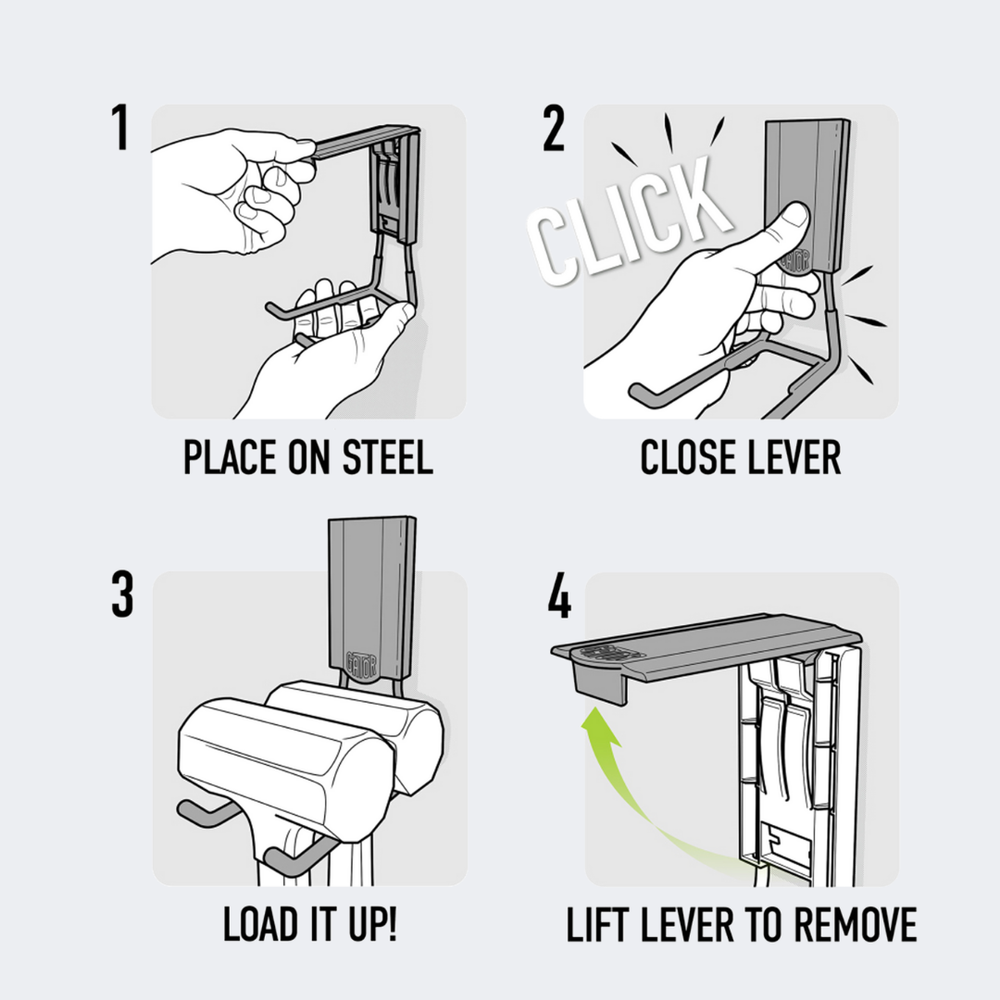 1

PLACE ON STEEL

2

CLICK

GATOR

CLOSE LEVER

3

GATOR

LOAD IT UP!

4

LIFT LEVER TO REMOVE